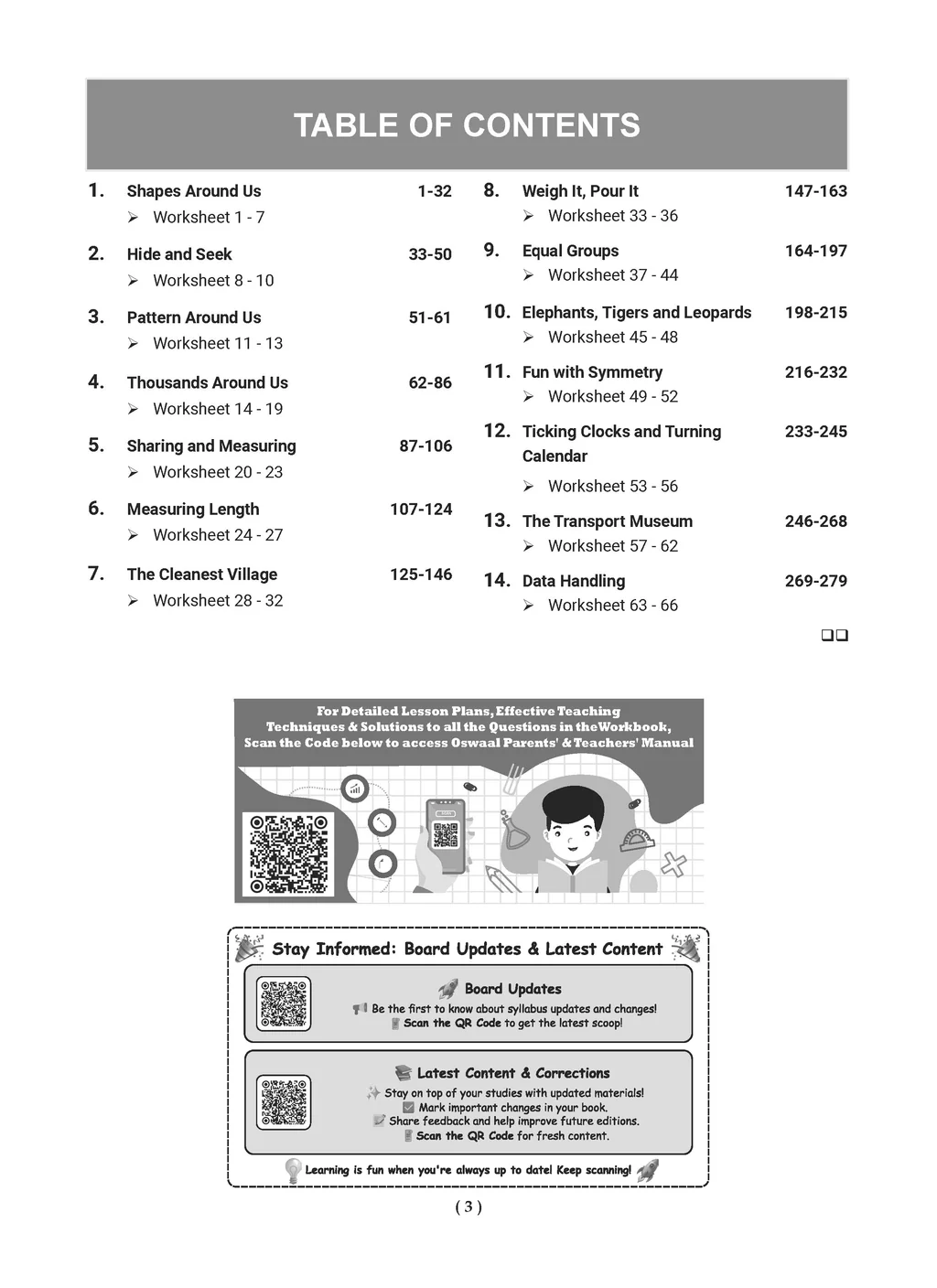 TABLE OF CONTENTS

1. Shapes Around Us 1-32
➢ Worksheet 1 - 7

2. Hide and Seek 33-50
➢ Worksheet 8 - 10

3. Pattern Around Us 51-61
➢ Worksheet 11 - 13

4. Thousands Around Us 62-86
➢ Worksheet 14 - 19

5. Sharing and Measuring 87-106
➢ Worksheet 20 - 23

6. Measuring Length 107-124
➢ Worksheet 24 - 27

7. The Cleanest Village 125-146
➢ Worksheet 28 - 32

8. Weigh It, Pour It 147-163
➢ Worksheet 33 - 36

9. Equal Groups 164-197
➢ Worksheet 37 - 44

10. Elephants, Tigers and Leopards 198-215
➢ Worksheet 45 - 48

11. Fun with Symmetry 216-232
➢ Worksheet 49 - 52

12. Ticking Clocks and Turning Calendar 233-245
➢ Worksheet 53 - 56

13. The Transport Museum 246-268
➢ Worksheet 57 - 62

14. Data Handling 269-279
➢ Worksheet 63 - 66

❑❑

For Detailed Lesson Plans, Effective Teaching Techniques & Solutions to all the Questions in theWorkbook, Scan the Code below to access Oswaal Parents' & Teachers' Manual

Stay Informed: Board Updates & Latest Content

Board Updates
Be the first to know about syllabus updates and changes!
Scan the QR Code to get the latest scoop!

Latest Content & Corrections
Stay on top of your studies with updated materials!
Mark important changes in your book.
Share feedback and help improve future editions.
Scan the QR Code for fresh content.

Learning is fun when you're always up to date! Keep scanning!

( 3 )